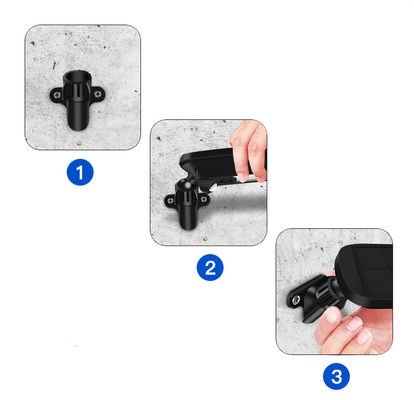 1

2

3